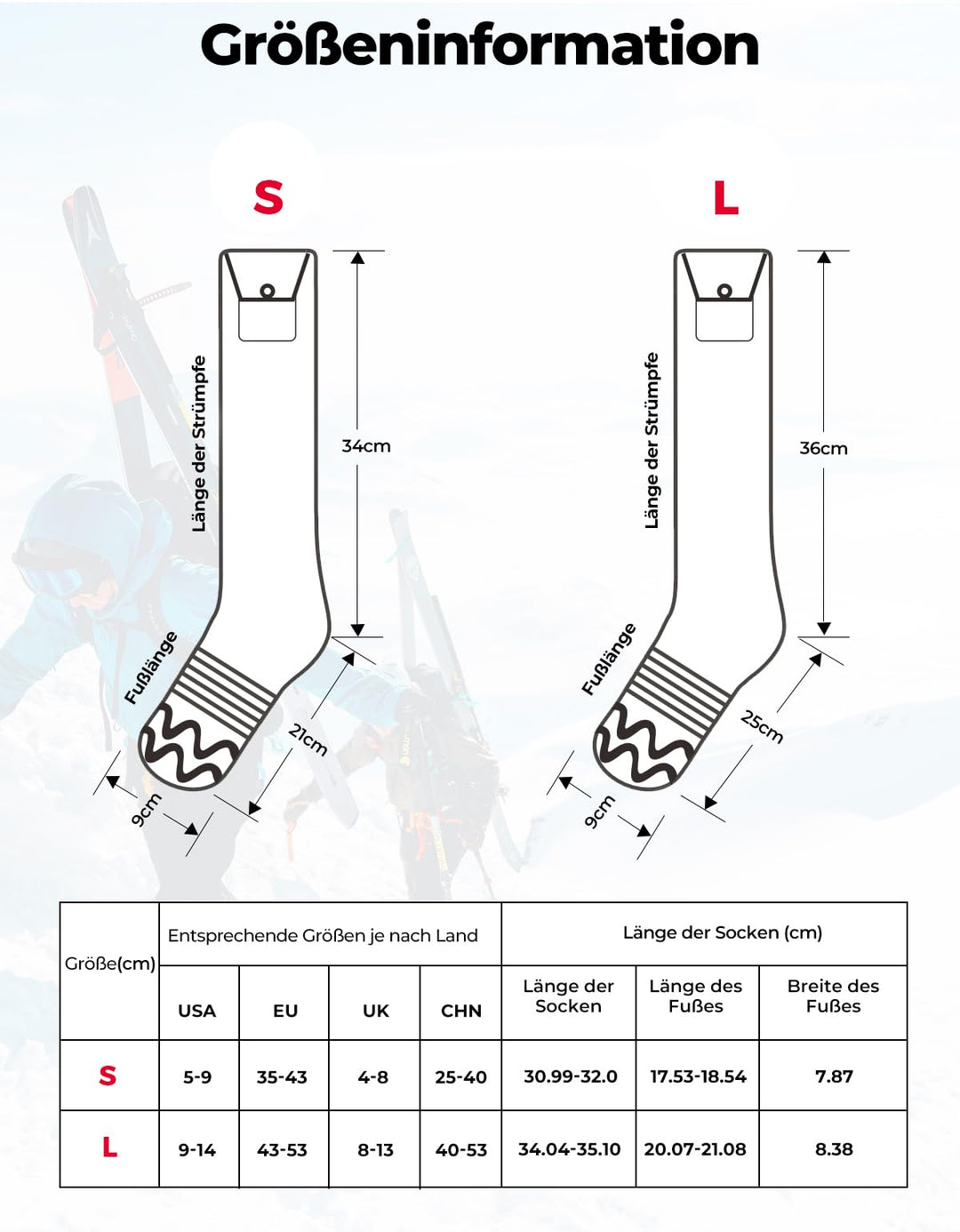 Größeninformation

S

Länge der Strümpfe

34cm

Fußlänge

21cm

9cm

L

Länge der Strümpfe

36cm

Fußlänge

25cm

9cm

| Größe(cm) | Entsprechende Größen je nach Land | | | | Länge der Socken (cm) | | |
|---|---|---|---|---|---|---|---|
| | USA | EU | UK | CHN | Länge der Socken | Länge des Fußes | Breite des Fußes |
| S | 5-9 | 35-43 | 4-8 | 25-40 | 30.99-32.0 | 17.53-18.54 | 7.87 |
| L | 9-14 | 43-53 | 8-13 | 40-53 | 34.04-35.10 | 20.07-21.08 | 8.38 |