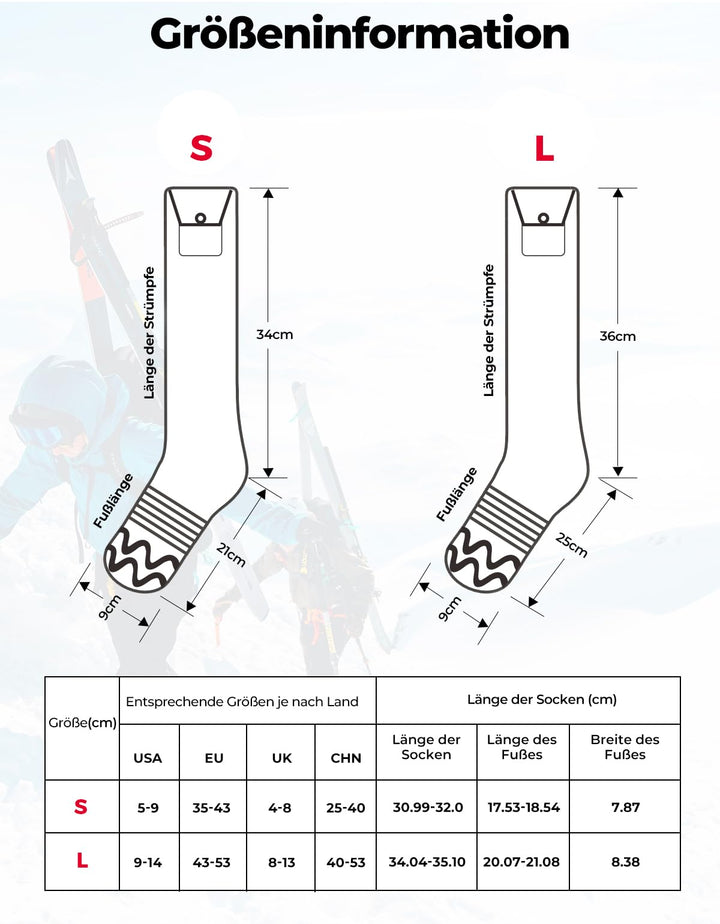 Größeninformation

S

Länge der Strümpfe

34cm

Fußlänge

21cm

9cm

L

Länge der Strümpfe

36cm

Fußlänge

25cm

9cm

| Größe(cm) | Entsprechende Größen je nach Land | | | | Länge der Socken (cm) | | |
|---|---|---|---|---|---|---|---|
| | USA | EU | UK | CHN | Länge der Socken | Länge des Fußes | Breite des Fußes |
| S | 5-9 | 35-43 | 4-8 | 25-40 | 30.99-32.0 | 17.53-18.54 | 7.87 |
| L | 9-14 | 43-53 | 8-13 | 40-53 | 34.04-35.10 | 20.07-21.08 | 8.38 |