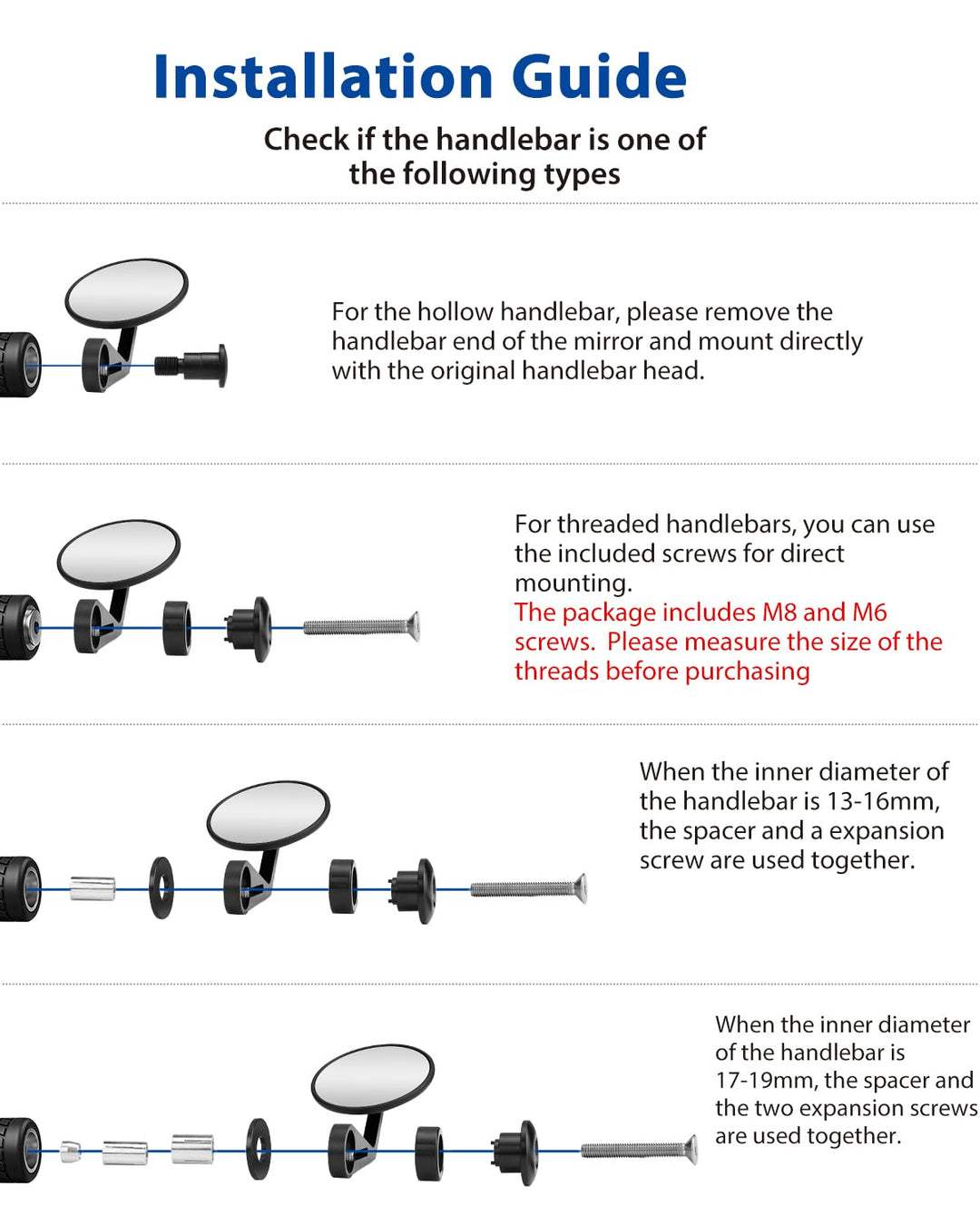 Installation Guide

Check if the handlebar is one of the following types

For the hollow handlebar, please remove the handlebar end of the mirror and mount directly with the original handlebar head.

For threaded handlebars, you can use the included screws for direct mounting.
The package includes M8 and M6 screws. Please measure the size of the threads before purchasing

When the inner diameter of the handlebar is 13-16mm, the spacer and a expansion screw are used together.

When the inner diameter of the handlebar is 17-19mm, the spacer and the two expansion screws are used together.