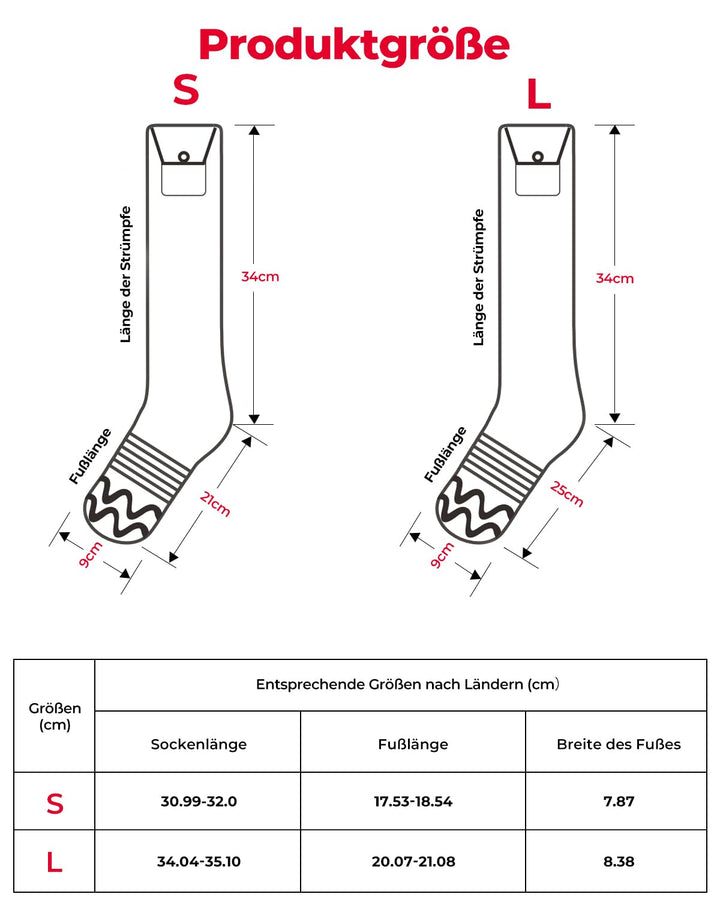 Produktgröße

S

Länge der Strümpfe

34cm

Fußlänge

21cm

9cm

L

Länge der Strümpfe

34cm

Fußlänge

25cm

9cm

| Größen (cm) | Entsprechende Größen nach Ländern (cm) | | |
|---|---|---|---|
| | Sockenlänge | Fußlänge | Breite des Fußes |
| S | 30.99-32.0 | 17.53-18.54 | 7.87 |
| L | 34.04-35.10 | 20.07-21.08 | 8.38 |