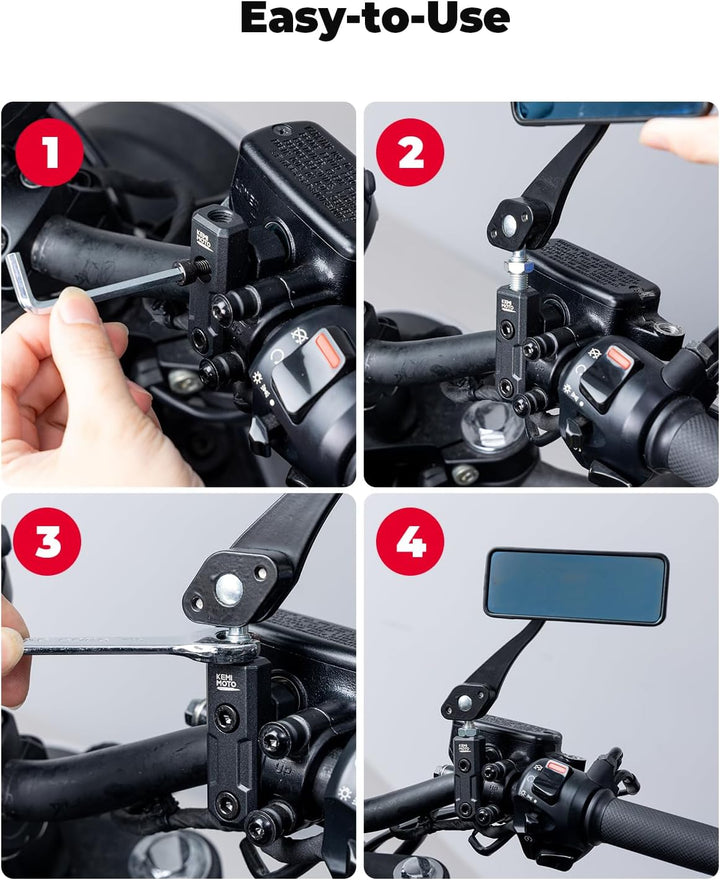 Easy-to-Use

1

KEMI MOTO

2

KEMI MOTO

3

KEMI MOTO

4