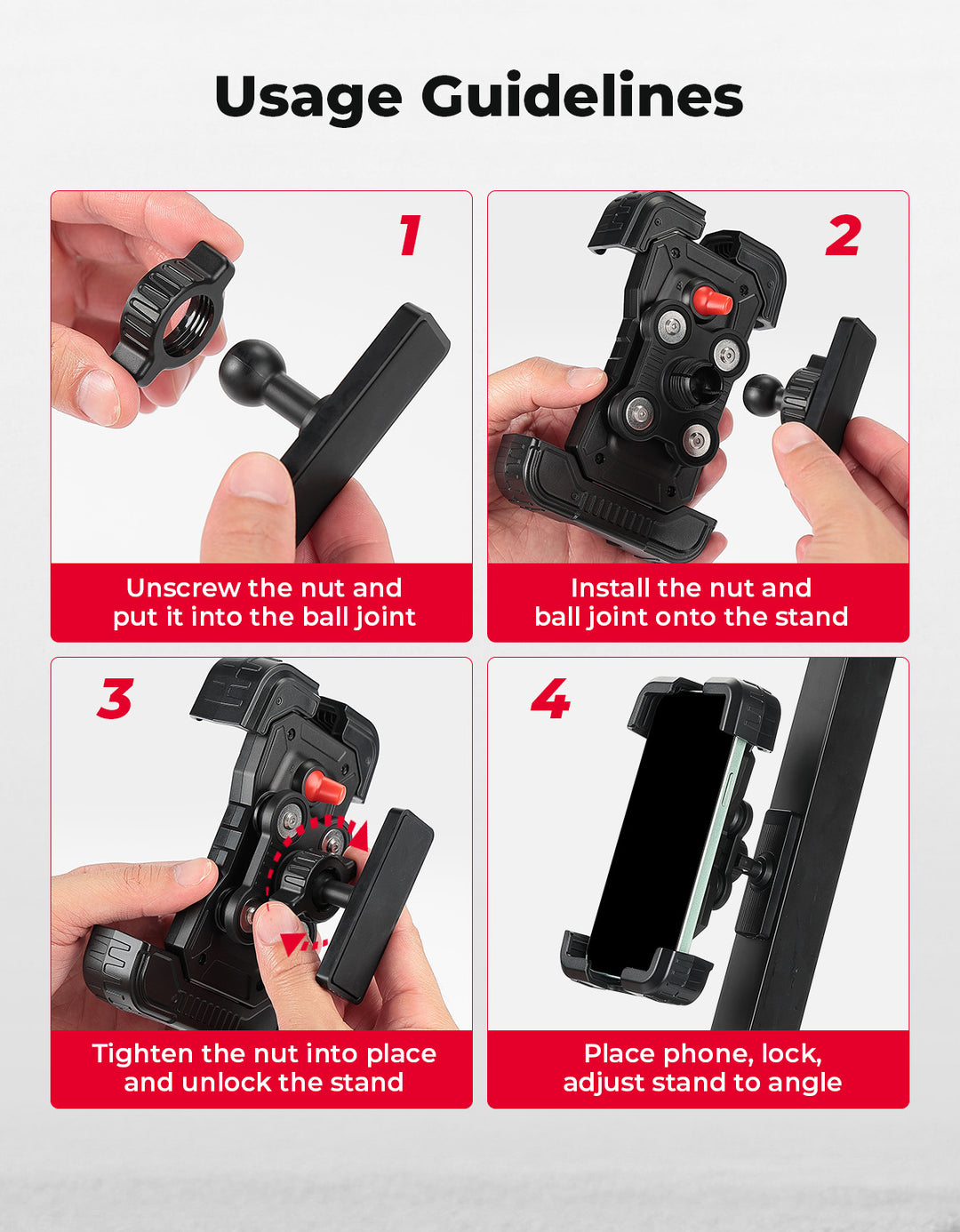 Usage Guidelines

1

Unscrew the nut and put it into the ball joint

2

Install the nut and ball joint onto the stand

3

Tighten the nut into place and unlock the stand

4

Place phone, lock, adjust stand to angle